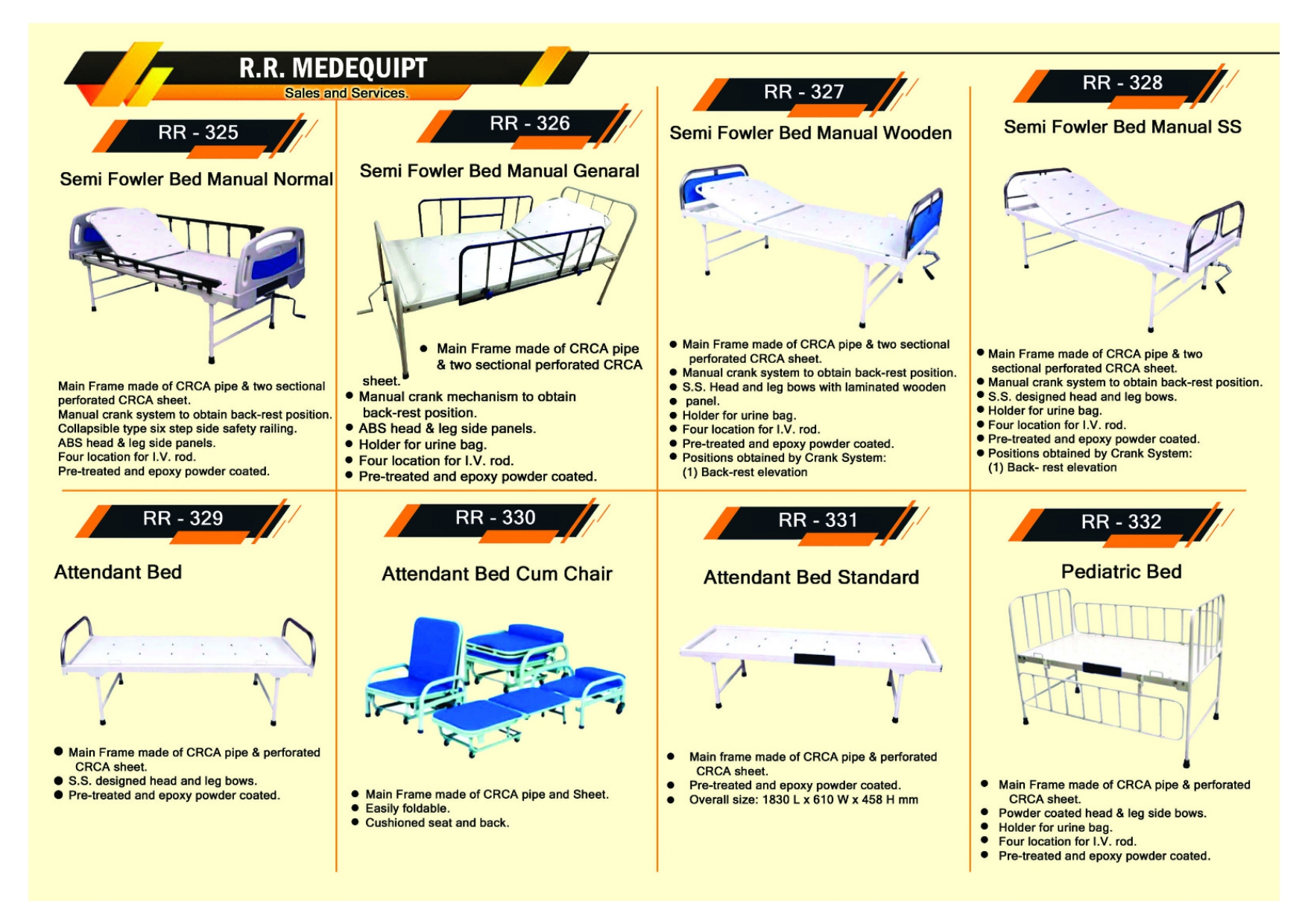 R.R. MEDEQUIPT
Sales and Services.

RR - 325

Semi Fowler Bed Manual Normal

Main Frame made of CRCA pipe & two sectional perforated CRCA sheet.
Manual crank system to obtain back-rest position.
Collapsible type six step side safety railing.
ABS head & leg side panels.
Four location for I.V. rod.
Pre-treated and epoxy powder coated.

RR - 326

Semi Fowler Bed Manual Genaral

● Main Frame made of CRCA pipe & two sectional perforated CRCA sheet.
● Manual crank mechanism to obtain back-rest position.
● ABS head & leg side panels.
● Holder for urine bag.
● Four location for I.V. rod.
● Pre-treated and epoxy powder coated.

RR - 327

Semi Fowler Bed Manual Wooden

● Main Frame made of CRCA pipe & two sectional perforated CRCA sheet.
● Manual crank system to obtain back-rest position.
● S.S. Head and leg bows with laminated wooden
● panel.
● Holder for urine bag.
● Four location for I.V. rod.
● Pre-treated and epoxy powder coated.
● Positions obtained by Crank System:
(1) Back-rest elevation

RR - 328

Semi Fowler Bed Manual SS

● Main Frame made of CRCA pipe & two sectional perforated CRCA sheet.
● Manual crank system to obtain back-rest position.
● S.S. designed head and leg bows.
● Holder for urine bag.
● Four location for I.V. rod.
● Pre-treated and epoxy powder coated.
● Positions obtained by Crank System:
(1) Back- rest elevation

RR - 329

Attendant Bed

● Main Frame made of CRCA pipe & perforated CRCA sheet.
● S.S. designed head and leg bows.
● Pre-treated and epoxy powder coated.

RR - 330

Attendant Bed Cum Chair

● Main Frame made of CRCA pipe and Sheet.
● Easily foldable.
● Cushioned seat and back.

RR - 331

Attendant Bed Standard

● Main frame made of CRCA pipe & perforated CRCA sheet.
● Pre-treated and epoxy powder coated.
● Overall size: 1830 L x 610 W x 458 H mm

RR - 332

Pediatric Bed

● Main Frame made of CRCA pipe & perforated CRCA sheet.
● Powder coated head & leg side bows.
● Holder for urine bag.
● Four location for I.V. rod.
● Pre-treated and epoxy powder coated.